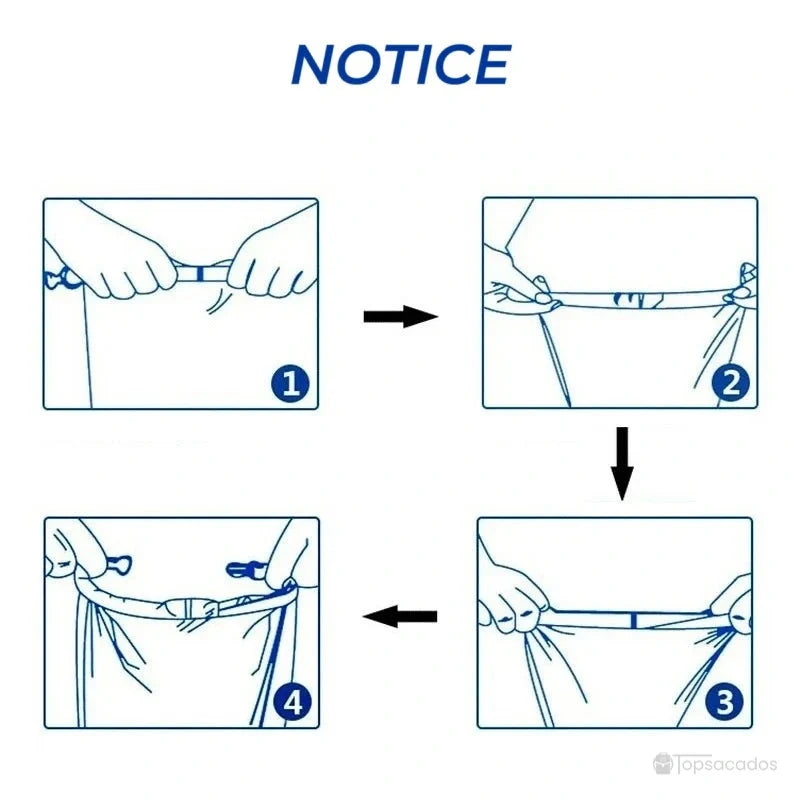 NOTICE

1

2

3

4

Topsacados